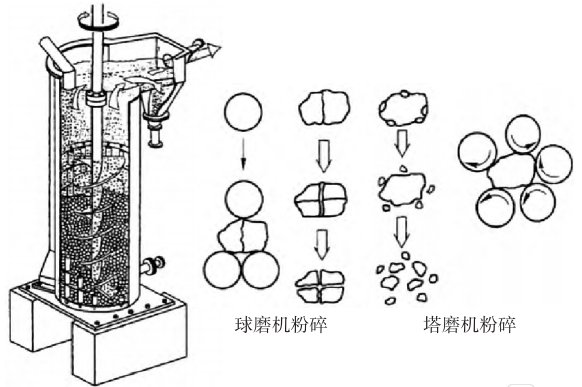 球磨机粉碎

塔磨机粉碎