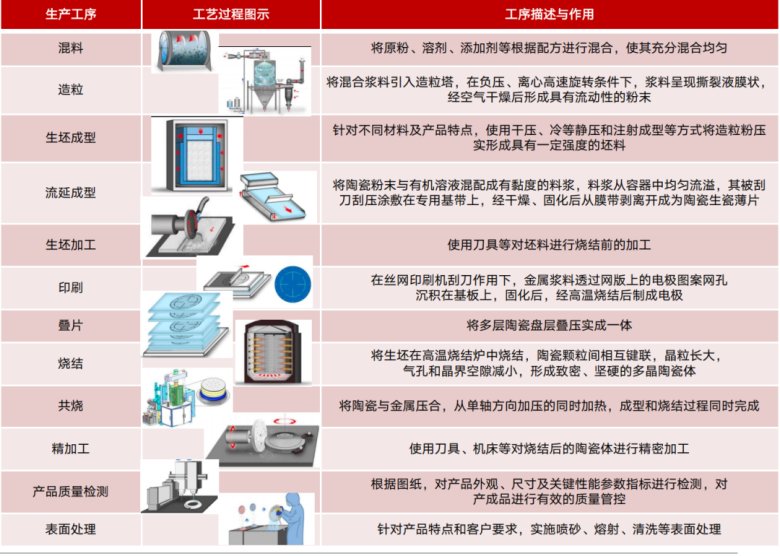 | 生产工序 | 工艺过程图示 | 工序描述与作用 |
|---|---|---|
| 混料 | | 将原粉、溶剂、添加剂等根据配方进行混合，使其充分混合均匀 |
| 造粒 | | 将混合浆料引入造粒塔，在负压、离心高速旋转条件下，浆料呈现撕裂液膜状，经空气干燥后形成具有流动性的粉末 |
| 生坯成型 | | 针对不同材料及产品特点，使用干压、冷等静压和注射成型等方式将造粒粉压实形成具有一定强度的坯料 |
| 流延成型 | | 将陶瓷粉末与有机溶液混配成有黏度的料浆，料浆从容器中均匀流溢，其被刮刀刮压涂敷在专用基带上，经干燥、固化后从膜带剥离开成为陶瓷生瓷薄片 |
| 生坯加工 | | 使用刀具等对坯料进行烧结前的加工 |
| 印刷 | | 在丝网印刷机刮刀作用下，金属浆料透过网版上的电极图案网孔沉积在基板上，固化后，经高温烧结后制成电极 |
| 叠片 | | 将多层陶瓷盘层叠压实成一体 |
| 烧结 | | 将生坯在高温烧结炉中烧结，陶瓷颗粒间相互键联，晶粒长大，气孔和晶界空隙减小，形成致密、坚硬的多晶陶瓷体 |
| 共烧 | | 将陶瓷与金属压合，从单轴方向加压的同时加热，成型和烧结过程同时完成 |
| 精加工 | | 使用刀具、机床等对烧结后的陶瓷体进行精密加工 |
| 产品质量检测 | | 根据图纸，对产品外观、尺寸及关键性能参数指标进行检测，对产成品进行有效的质量管控 |
| 表面处理 | | 针对产品特点和客户要求，实施喷砂、熔射、清洗等表面处理 |